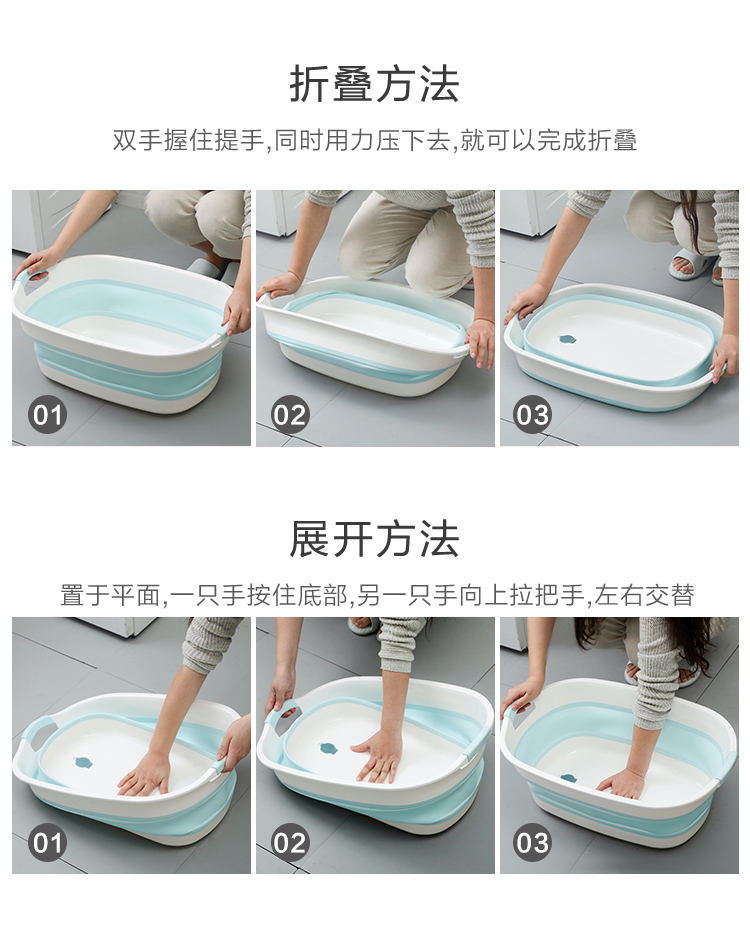 折叠方法

双手握住提手,同时用力压下去,就可以完成折叠

01

02

03

展开方法

置于平面,一只手按住底部,另一只手向上拉把手,左右交替

01

02

03